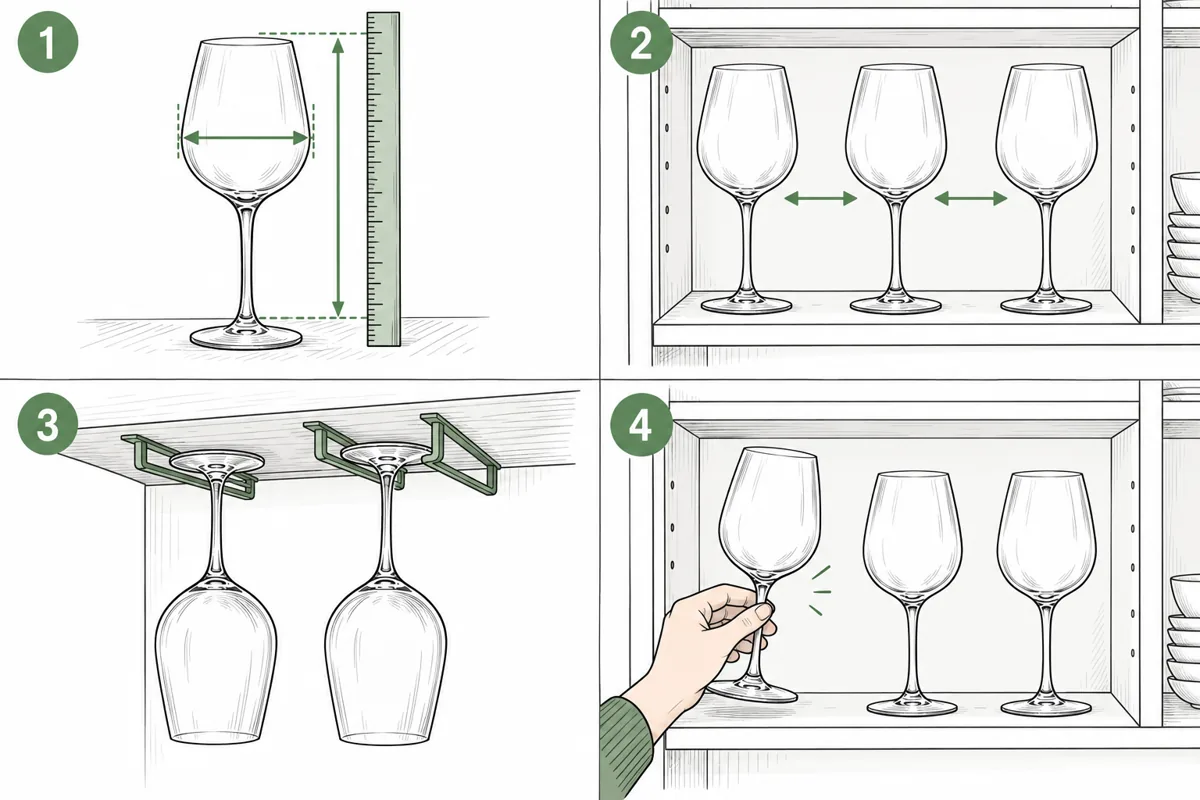 1

2

3

4